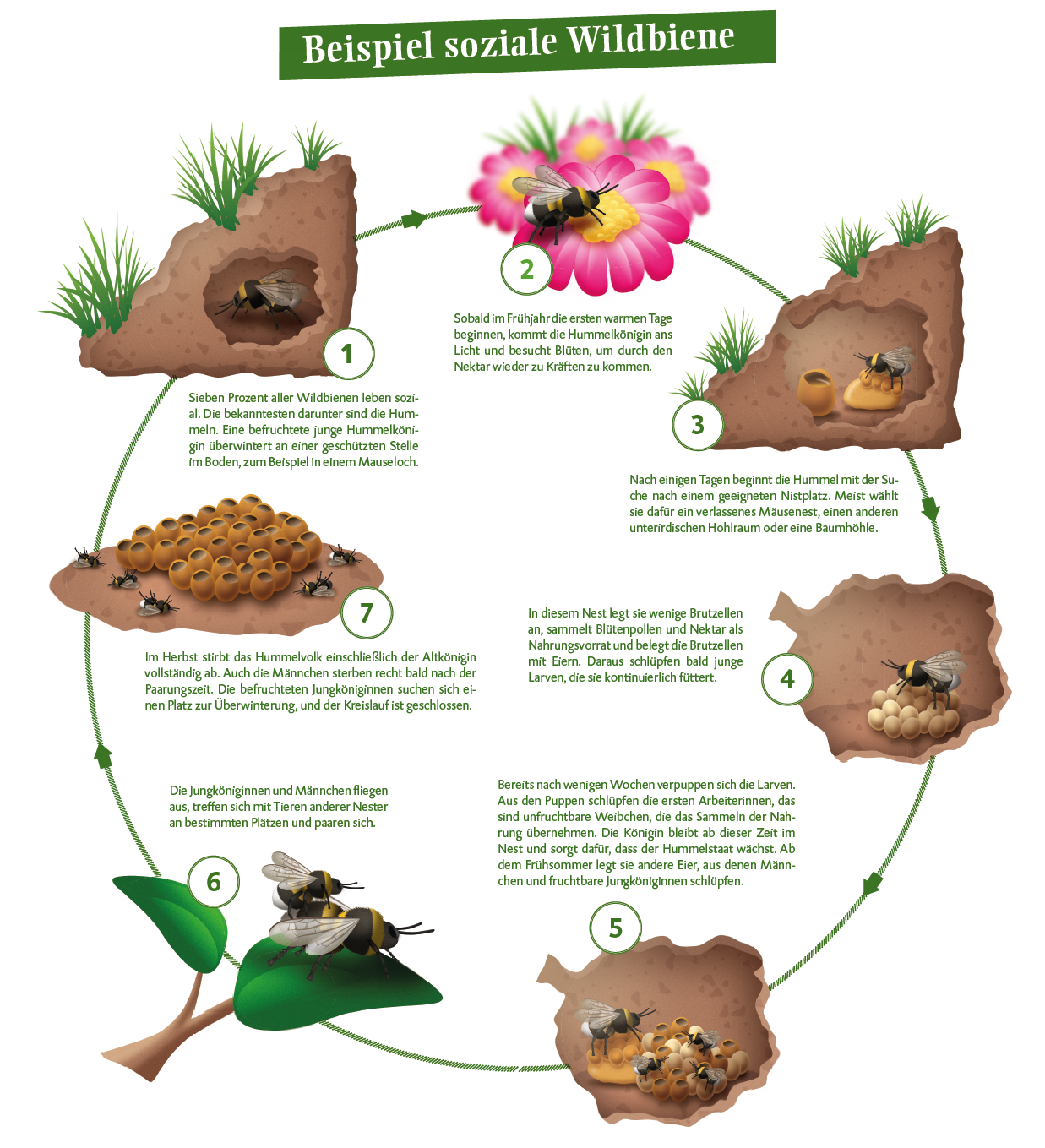 Beispiel soziale Wildbiene

1

Sieben Prozent aller Wildbienen leben sozial. Die bekanntesten darunter sind die Hummeln. Eine befruchtete junge Hummelkönigin überwintert an einer geschützten Stelle im Boden, zum Beispiel in einem Mauseloch.

2

Sobald im Frühjahr die ersten warmen Tage beginnen, kommt die Hummelkönigin ans Licht und besucht Blüten, um durch den Nektar wieder zu Kräften zu kommen.

3

Nach einigen Tagen beginnt die Hummel mit der Suche nach einem geeigneten Nistplatz. Meist wählt sie dafür ein verlassenes Mäusenest, einen anderen unterirdischen Hohlraum oder eine Baumhöhle.

4

In diesem Nest legt sie wenige Brutzellen an, sammelt Blütenpollen und Nektar als Nahrungsvorrat und belegt die Brutzellen mit Eiern. Daraus schlüpfen bald junge Larven, die sie kontinuierlich füttert.

5

Bereits nach wenigen Wochen verpuppen sich die Larven. Aus den Puppen schlüpfen die ersten Arbeiterinnen, das sind unfruchtbare Weibchen, die das Sammeln der Nahrung übernehmen. Die Königin bleibt ab dieser Zeit im Nest und sorgt dafür, dass der Hummelstaat wächst. Ab dem Frühsommer legt sie andere Eier, aus denen Männchen und fruchtbare Jungköniginnen schlüpfen.

6

Die Jungköniginnen und Männchen fliegen aus, treffen sich mit Tieren anderer Nester an bestimmten Plätzen und paaren sich.

7

Im Herbst stirbt das Hummelvolk einschließlich der Altkönigin vollständig ab. Auch die Männchen sterben recht bald nach der Paarungszeit. Die befruchteten Jungköniginnen suchen sich einen Platz zur Überwinterung, und der Kreislauf ist geschlossen.